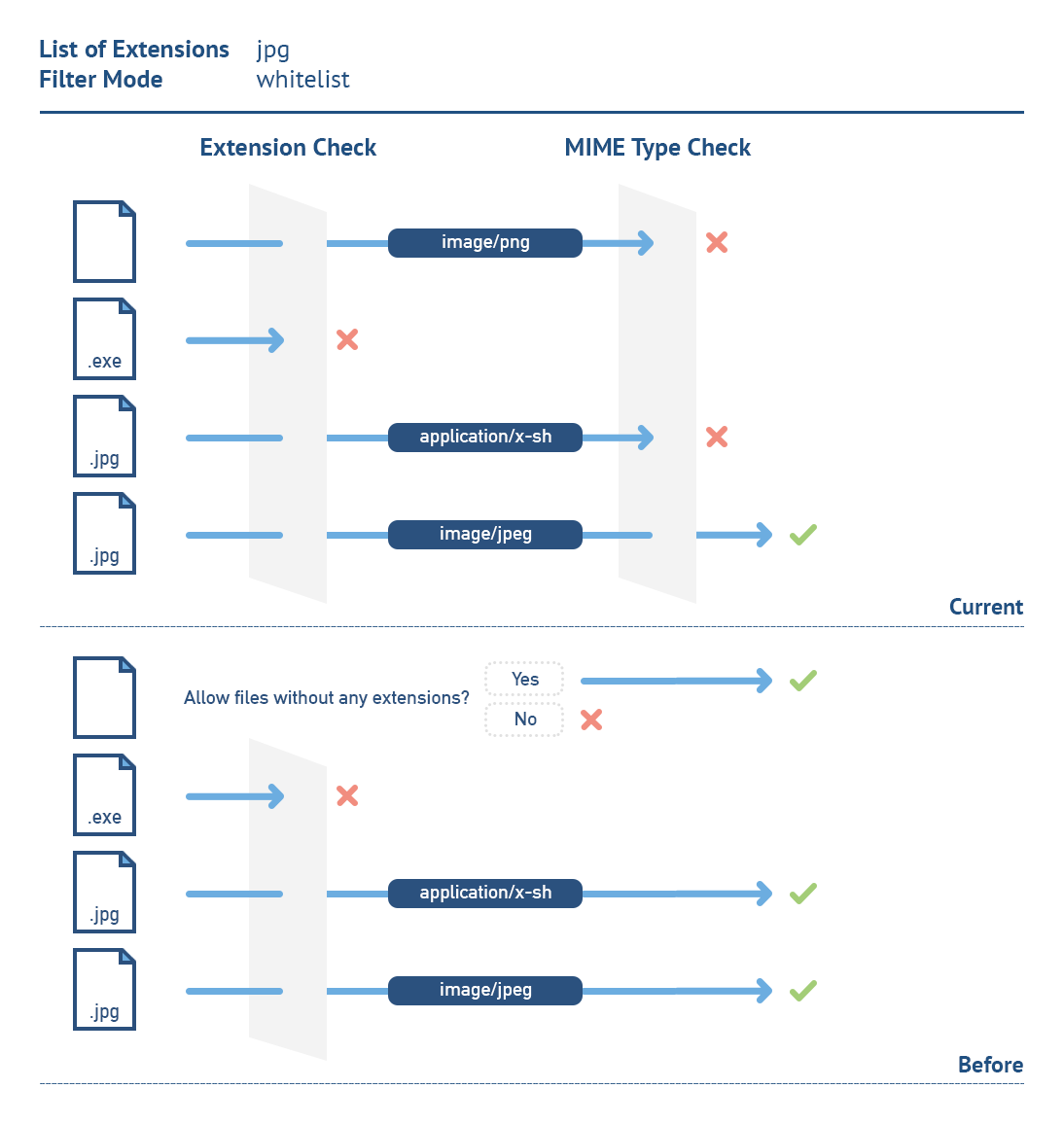 List of Extensions jpg
Filter Mode whitelist

Extension Check

MIME Type Check

image/png

.exe

.jpg

application/x-sh

.jpg

image/jpeg

Current

Allow files without any extensions?

Yes

No

.exe

.jpg

application/x-sh

.jpg

image/jpeg

Before