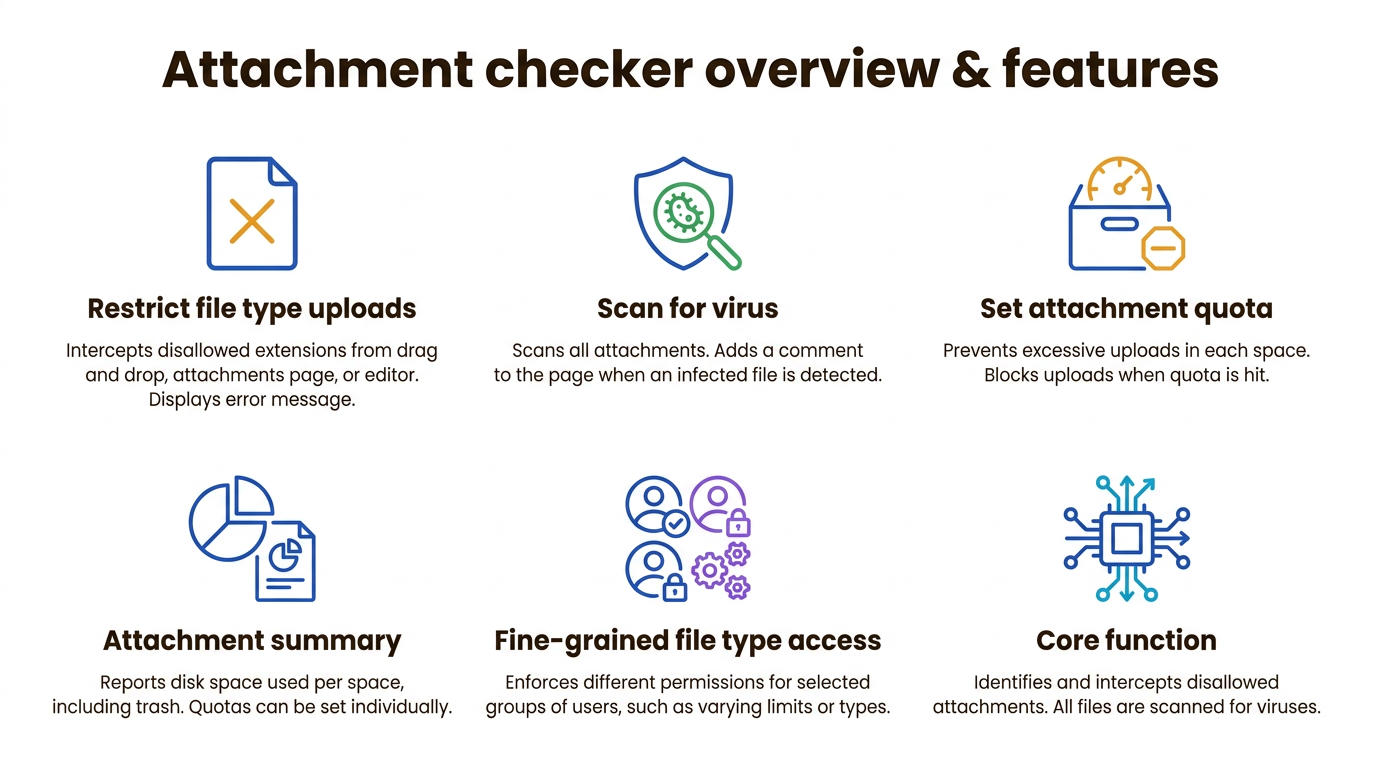 Attachment checker overview & features

Restrict file type uploads

Intercepts disallowed extensions from drag and drop, attachments page, or editor. Displays error message.

Scan for virus

Scans all attachments. Adds a comment to the page when an infected file is detected.

Set attachment quota

Prevents excessive uploads in each space. Blocks uploads when quota is hit.

Attachment summary

Reports disk space used per space, including trash. Quotas can be set individually.

Fine-grained file type access

Enforces different permissions for selected groups of users, such as varying limits or types.

Core function

Identifies and intercepts disallowed attachments. All files are scanned for viruses.